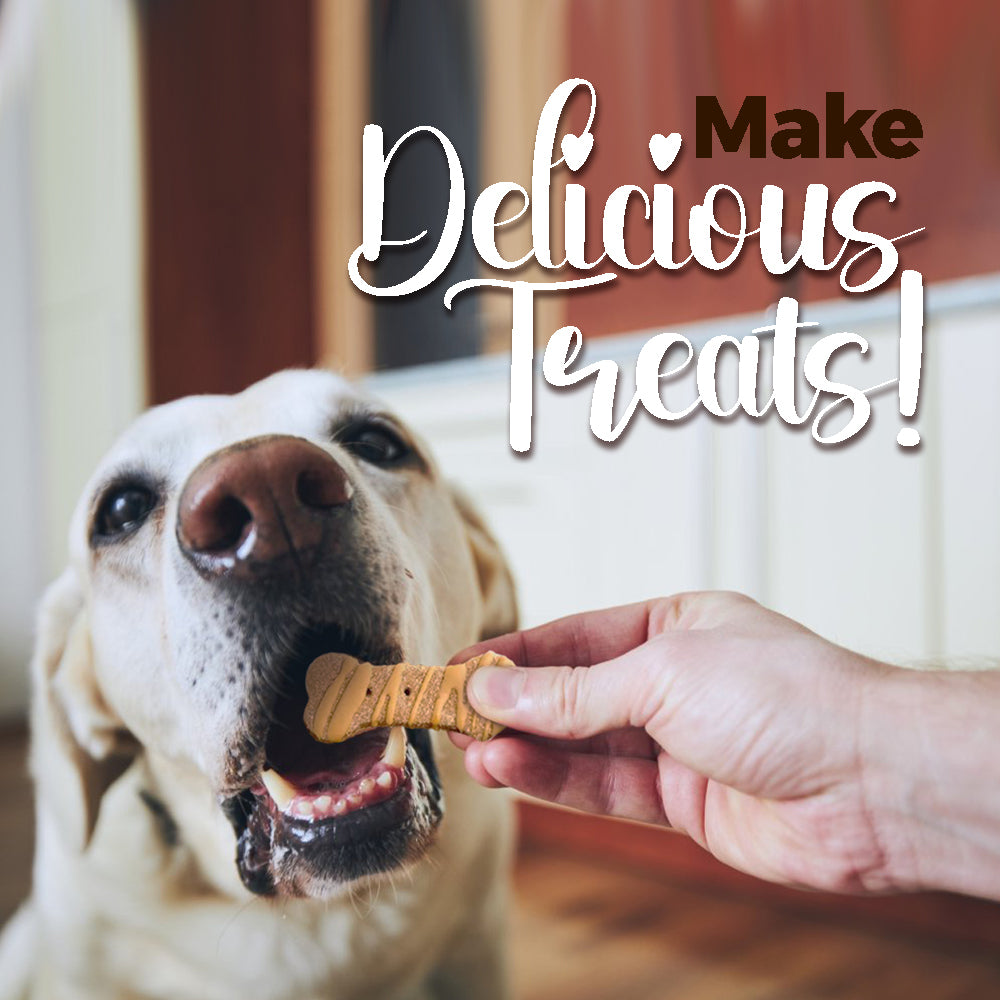 Make
Delicious
Treats!